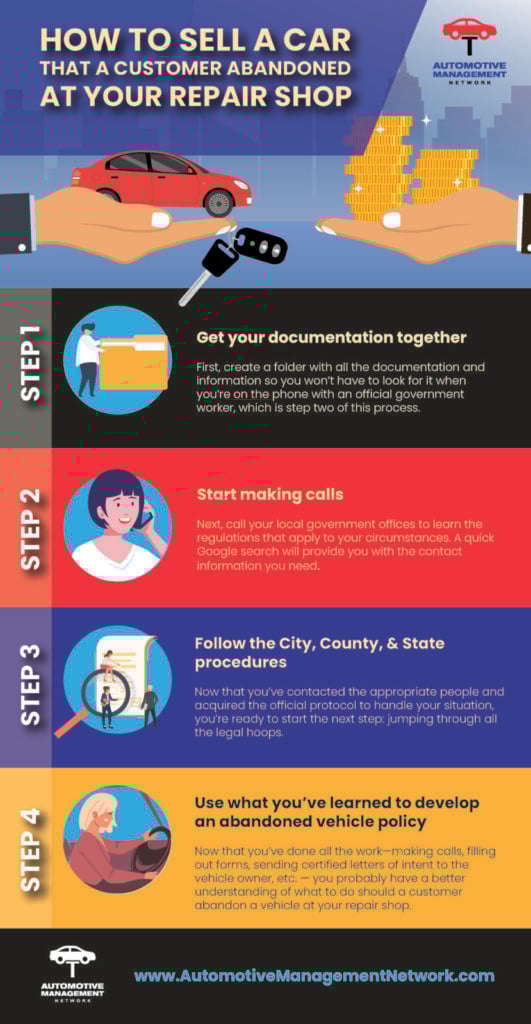 HOW TO SELL A CAR THAT A CUSTOMER ABANDONED AT YOUR REPAIR SHOP

AUTOMOTIVE MANAGEMENT NETWORK

STEP 1

Get your documentation together

First, create a folder with all the documentation and information so you won't have to look for it when you're on the phone with an official government worker, which is step two of this process.

STEP 2

Start making calls

Next, call your local government offices to learn the regulations that apply to your circumstances. A quick Google search will provide you with the contact information you need.

STEP 3

Follow the City, County, & State procedures

Now that you've contacted the appropriate people and acquired the official protocol to handle your situation, you're ready to start the next step: jumping through all the legal hoops.

STEP 4

Use what you've learned to develop an abandoned vehicle policy

Now that you've done all the work—making calls, filling out forms, sending certified letters of intent to the vehicle owner, etc. — you probably have a better understanding of what to do should a customer abandon a vehicle at your repair shop.

AUTOMOTIVE MANAGEMENT NETWORK

www.AutomotiveManagementNetwork.com